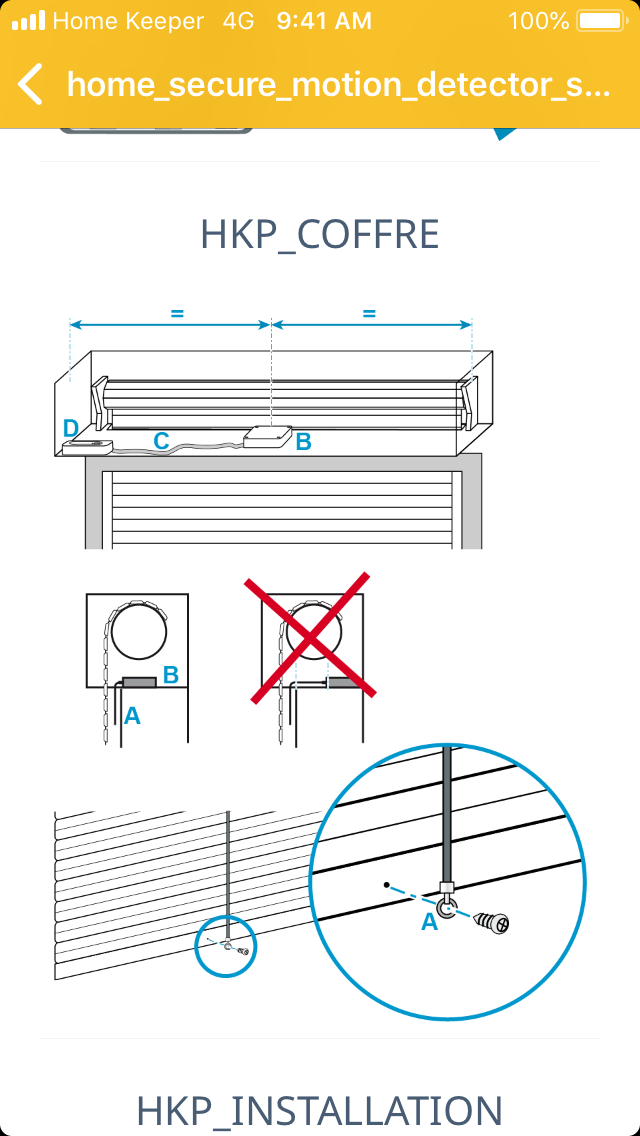 Home Keeper 4G 9:41 AM 100%

home_secure_motion_detector_s...

HKP_COFFRE

=
=
D
C
B

B
A

A

HKP_INSTALLATION